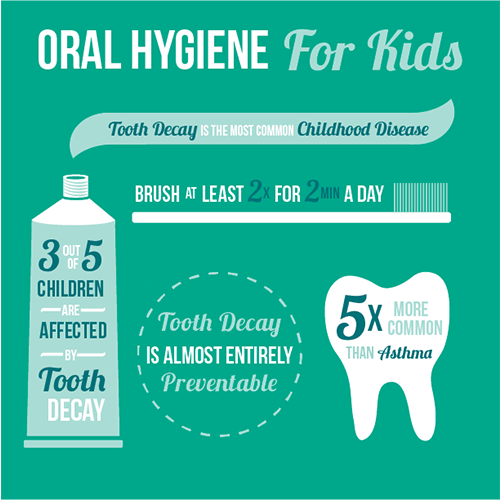 ORAL HYGIENE For Kids

Tooth Decay IS THE MOST COMMON Childhood Disease

BRUSH AT LEAST 2X FOR 2MIN A DAY

3 OUT OF 5 CHILDREN ARE AFFECTED BY Tooth DECAY

Tooth Decay IS ALMOST ENTIRELY Preventable

5X MORE COMMON THAN Asthma